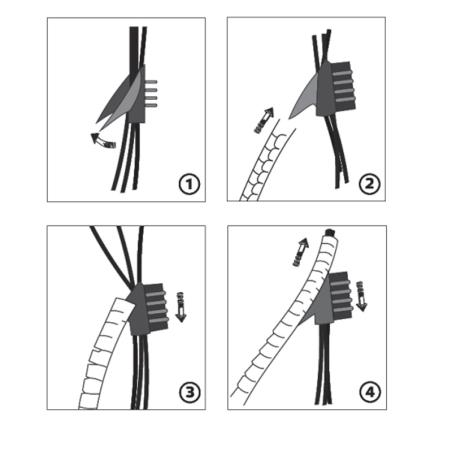 1

2

3

4